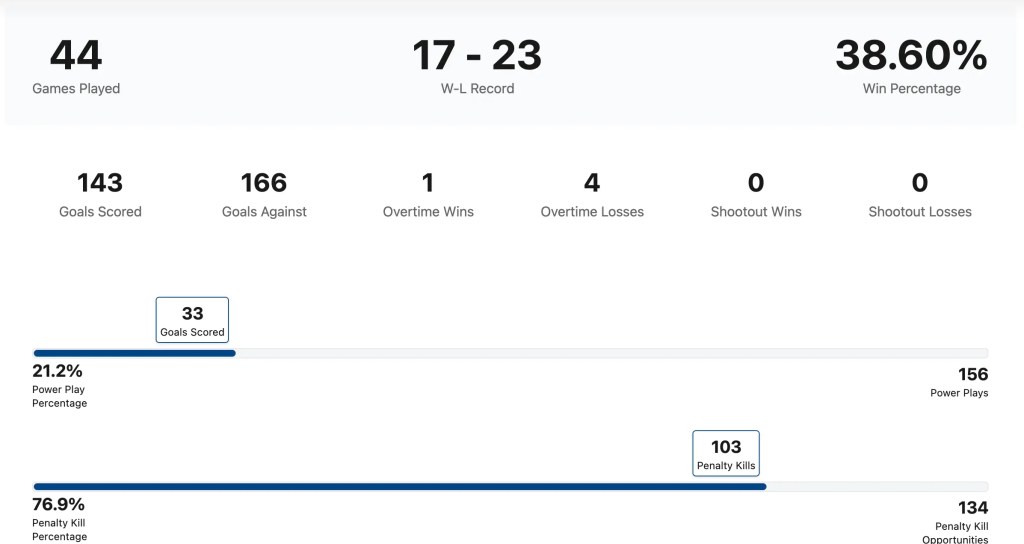 44
Games Played

17 - 23
W-L Record

38.60%
Win Percentage

143
Goals Scored

166
Goals Against

1
Overtime Wins

4
Overtime Losses

0
Shootout Wins

0
Shootout Losses

33
Goals Scored

21.2%
Power Play Percentage

156
Power Plays

103
Penalty Kills

76.9%
Penalty Kill Percentage

134
Penalty Kill Opportunities